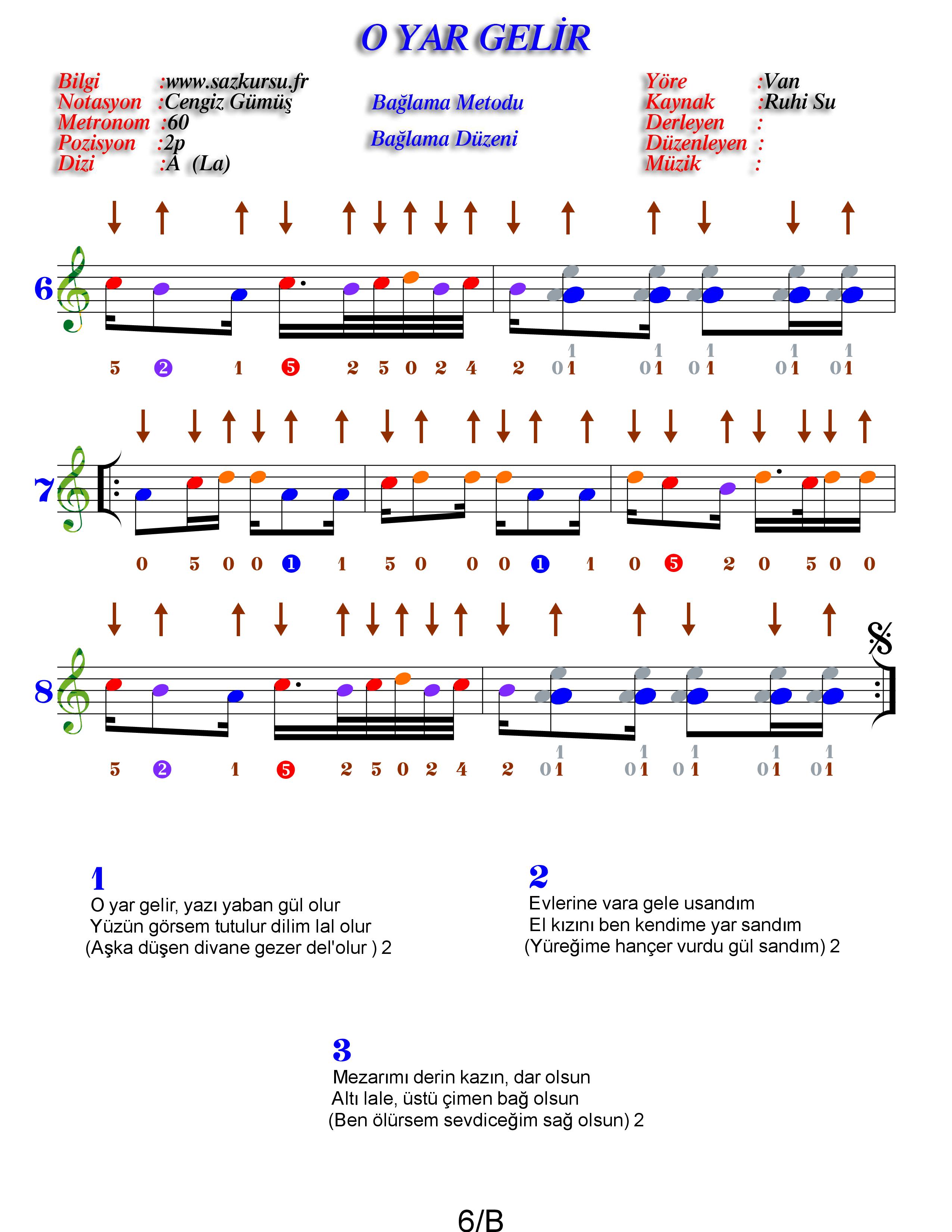 O YAR GELİR

Bilgi :www.sazkursu.fr
Notasyon :Cengiz Gümüş
Metronom :60
Pozisyon :2p
Dizi :A (La)

Bağlama Metodu

Bağlama Düzeni

Yöre :Van
Kaynak :Ruhi Su
Derleyen :
Düzenleyen :
Müzik :

6

5 2 1 5 2 5 0 2 4 2 01 01 01 01 01
1 1 1 1 1

7

0 5 0 0 1 1 5 0 0 0 1 1 0 5 2 0 5 0 0

8

5 2 1 5 2 5 0 2 4 2 01 01 01 01 01
1 1 1 1 1

1
O yar gelir, yazı yaban gül olur
Yüzün görsem tutulur dilim lal olur
(Aşka düşen divane gezer del'olur ) 2

2
Evlerine vara gele usandım
El kızını ben kendime yar sandım
(Yüreğime hançer vurdu gül sandım) 2

3
Mezarımı derin kazın, dar olsun
Altı lale, üstü çimen bağ olsun
(Ben ölürsem sevdiceğim sağ olsun) 2

6/B